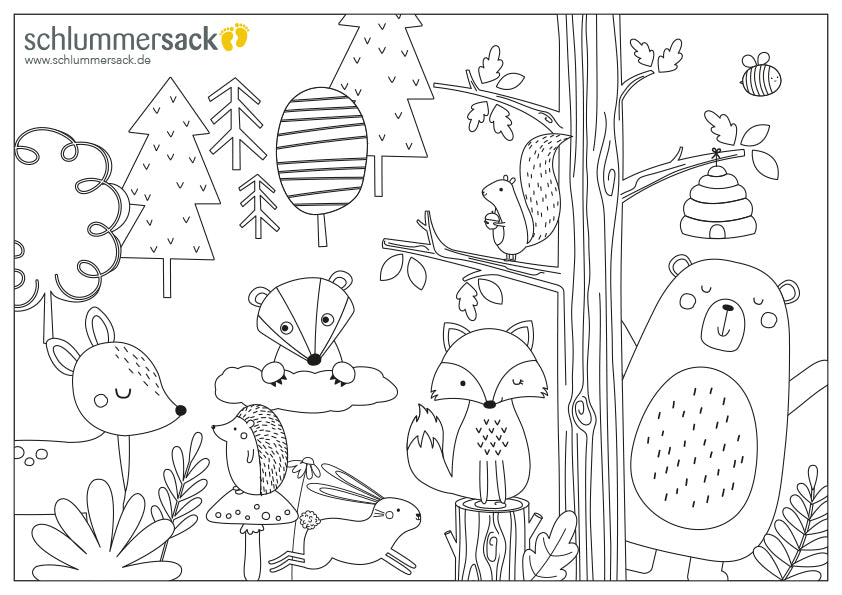 schlummersack
www.schlummersack.de